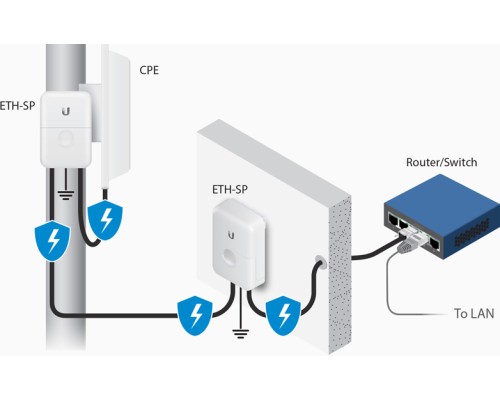 CPE

ETH-SP

ETH-SP

Router/Switch

To LAN